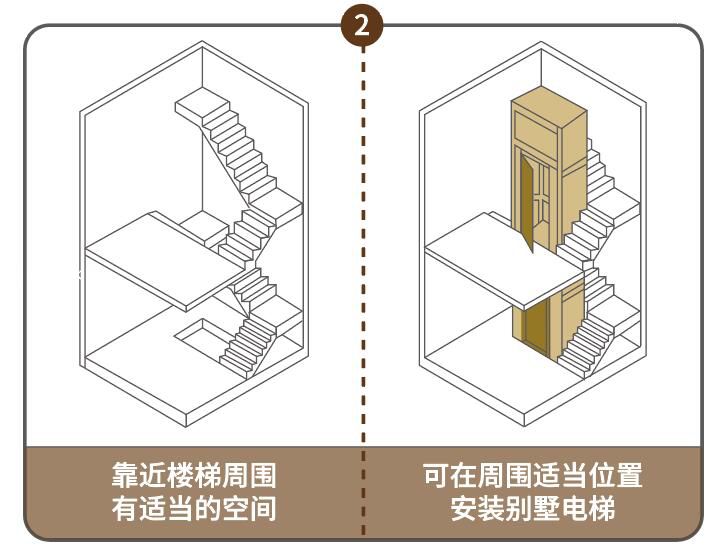 2

靠近楼梯周围
有适当的空间

可在周围适当位置
安装别墅电梯